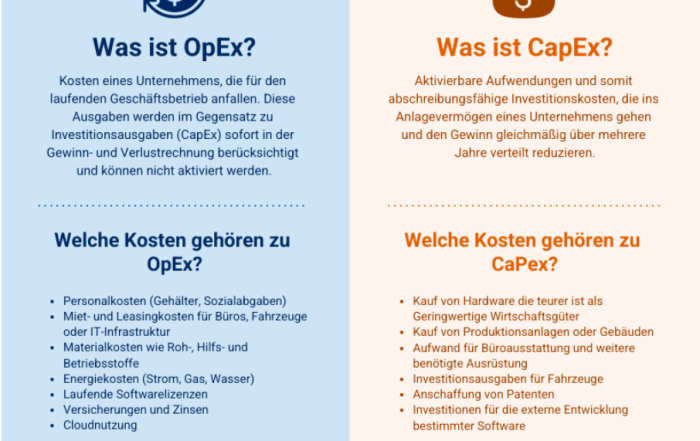 Was ist OpEx?

Kosten eines Unternehmens, die für den laufenden Geschäftsbetrieb anfallen. Diese Ausgaben werden im Gegensatz zu Investitionsausgaben (CapEx) sofort in der Gewinn- und Verlustrechnung berücksichtigt und können nicht aktiviert werden.

Welche Kosten gehören zu OpEx?

- Personalkosten (Gehälter, Sozialabgaben)
- Miet- und Leasingkosten für Büros, Fahrzeuge oder IT-Infrastruktur
- Materialkosten wie Roh-, Hilfs- und Betriebsstoffe
- Energiekosten (Strom, Gas, Wasser)
- Laufende Softwarelizenzen
- Versicherungen und Zinsen
- Cloudnutzung

Was ist CapEx?

Aktivierbare Aufwendungen und somit abschreibungsfähige Investitionskosten, die ins Anlagevermögen eines Unternehmens gehen und den Gewinn gleichmäßig über mehrere Jahre verteilt reduzieren.

Welche Kosten gehören zu CaPex?

- Kauf von Hardware die teurer ist als Geringwertige Wirtschaftsgüter
- Kauf von Produktionsanlagen oder Gebäuden
- Aufwand für Büroausstattung und weitere benötigte Ausrüstung
- Investitionsausgaben für Fahrzeuge
- Anschaffung von Patenten
- Investitionen für die externe Entwicklung bestimmter Software